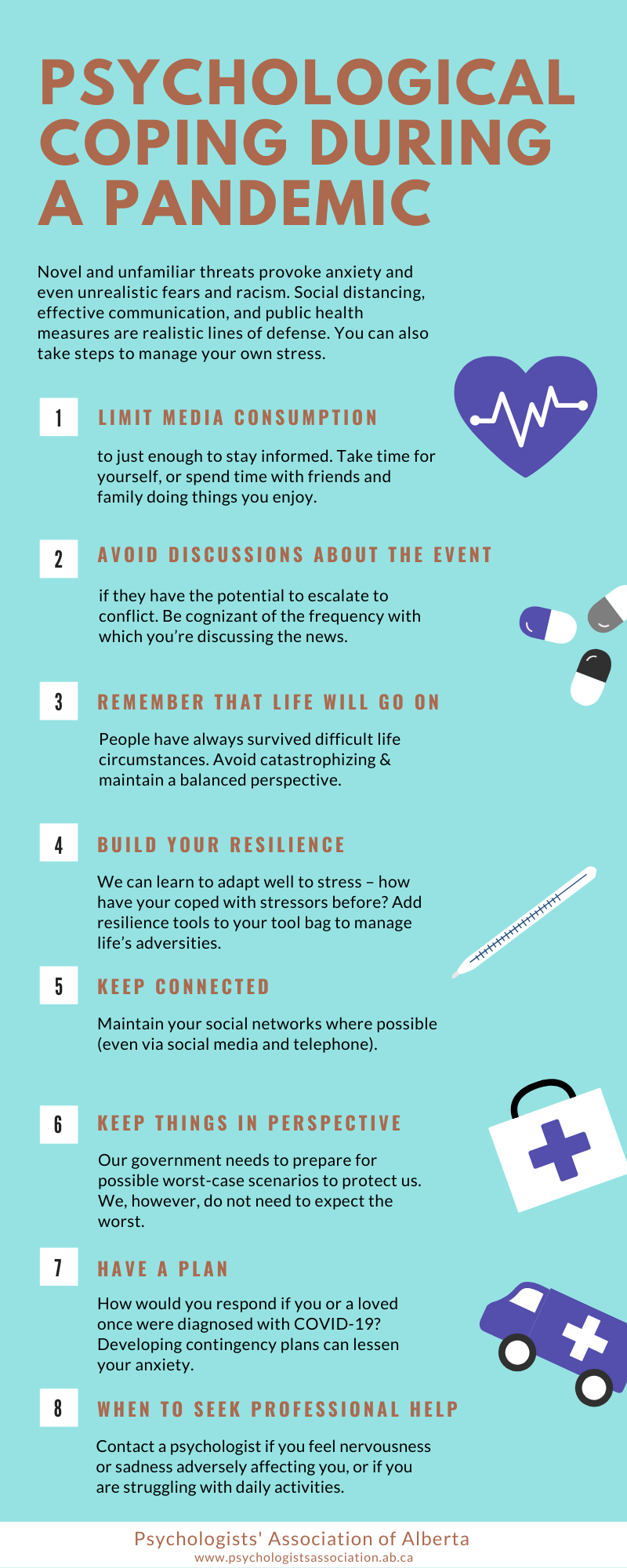 PSYCHOLOGICAL COPING DURING A PANDEMIC

Novel and unfamiliar threats provoke anxiety and even unrealistic fears and racism. Social distancing, effective communication, and public health measures are realistic lines of defense. You can also take steps to manage your own stress.

1 LIMIT MEDIA CONSUMPTION

to just enough to stay informed. Take time for yourself, or spend time with friends and family doing things you enjoy.

2 AVOID DISCUSSIONS ABOUT THE EVENT

if they have the potential to escalate to conflict. Be cognizant of the frequency with which you're discussing the news.

3 REMEMBER THAT LIFE WILL GO ON

People have always survived difficult life circumstances. Avoid catastrophizing & maintain a balanced perspective.

4 BUILD YOUR RESILIENCE

We can learn to adapt well to stress – how have your coped with stressors before? Add resilience tools to your tool bag to manage life's adversities.

5 KEEP CONNECTED

Maintain your social networks where possible (even via social media and telephone).

6 KEEP THINGS IN PERSPECTIVE

Our government needs to prepare for possible worst-case scenarios to protect us. We, however, do not need to expect the worst.

7 HAVE A PLAN

How would you respond if you or a loved once were diagnosed with COVID-19? Developing contingency plans can lessen your anxiety.

8 WHEN TO SEEK PROFESSIONAL HELP

Contact a psychologist if you feel nervousness or sadness adversely affecting you, or if you are struggling with daily activities.

Psychologists' Association of Alberta
www.psychologistsassociation.ab.ca